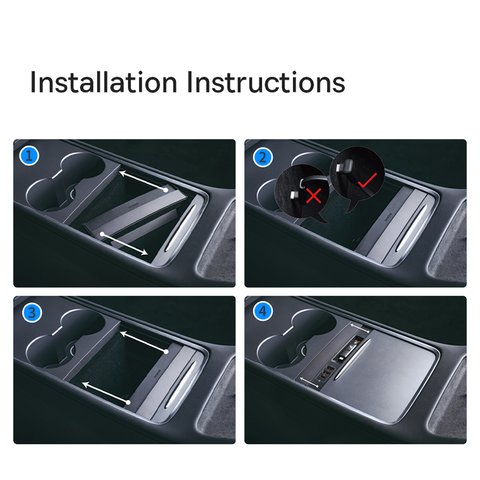 Installation Instructions

1

2

3

4